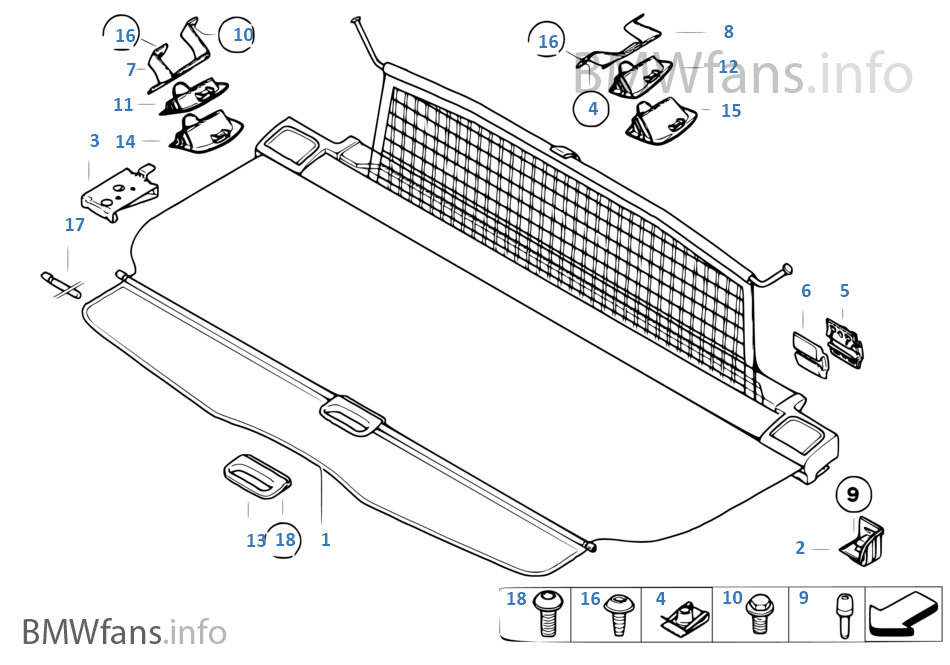 16
10
7
11
3
14
17
16
8
BMWfans.info
12
4
15
6
5
9
2
13
18
1
18
16
4
10
9
BMWfans.info